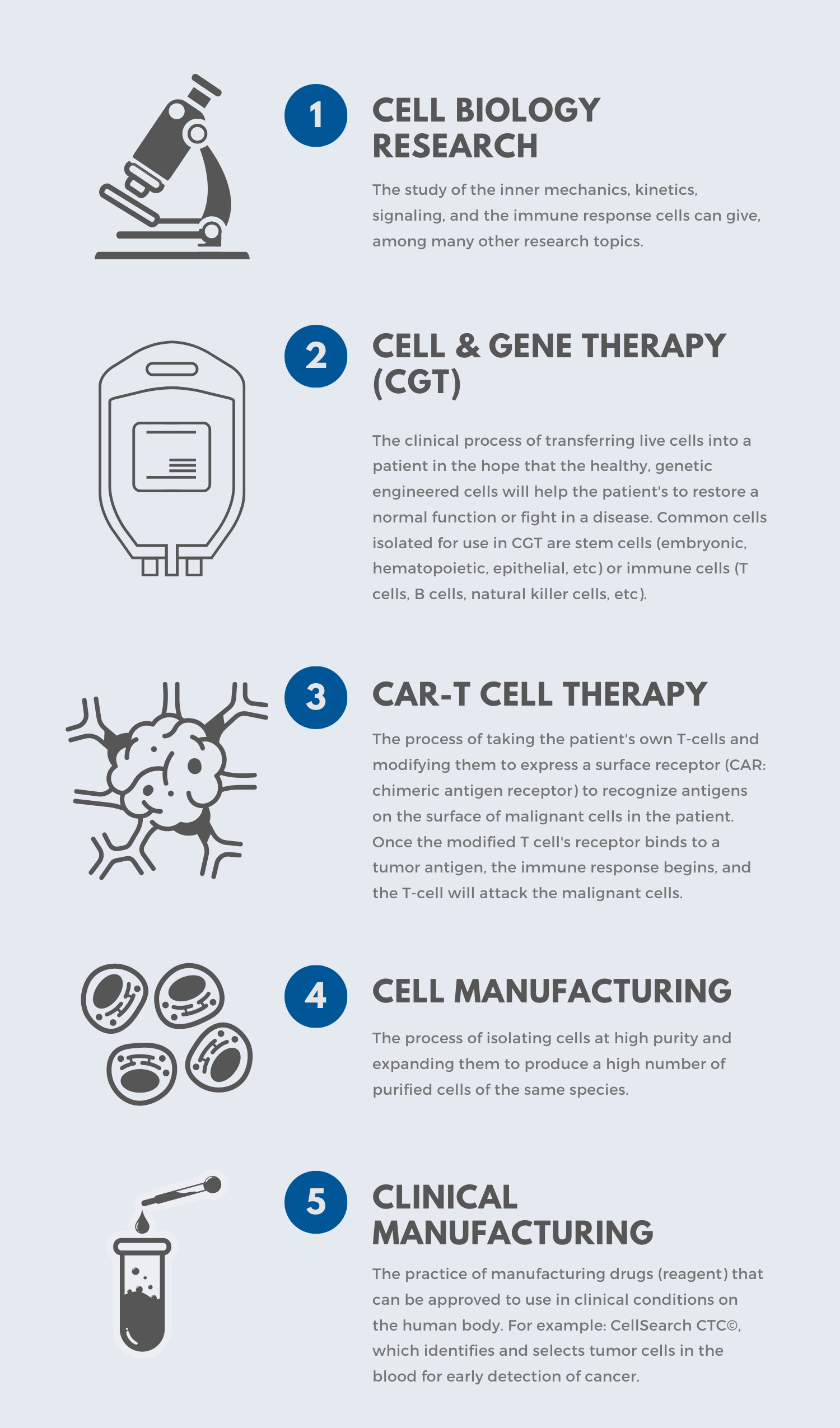 1

CELL BIOLOGY RESEARCH

The study of the inner mechanics, kinetics, signaling, and the immune response cells can give, among many other research topics.

2

CELL & GENE THERAPY (CGT)

The clinical process of transferring live cells into a patient in the hope that the healthy, genetic engineered cells will help the patient's to restore a normal function or fight in a disease. Common cells isolated for use in CGT are stem cells (embryonic, hematopoietic, epithelial, etc) or immune cells (T cells, B cells, natural killer cells, etc).

3

CAR-T CELL THERAPY

The process of taking the patient's own T-cells and modifying them to express a surface receptor (CAR: chimeric antigen receptor) to recognize antigens on the surface of malignant cells in the patient. Once the modified T cell's receptor binds to a tumor antigen, the immune response begins, and the T-cell will attack the malignant cells.

4

CELL MANUFACTURING

The process of isolating cells at high purity and expanding them to produce a high number of purified cells of the same species.

5

CLINICAL MANUFACTURING

The practice of manufacturing drugs (reagent) that can be approved to use in clinical conditions on the human body. For example: CellSearch CTC©, which identifies and selects tumor cells in the blood for early detection of cancer.